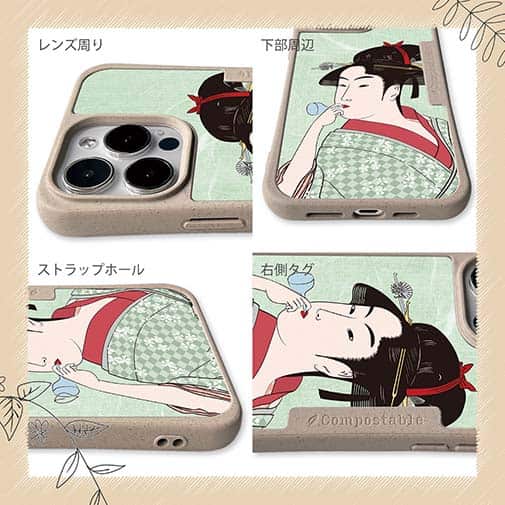 レンズ周り

下部周辺

ストラップホール

右側タグ

Compostable