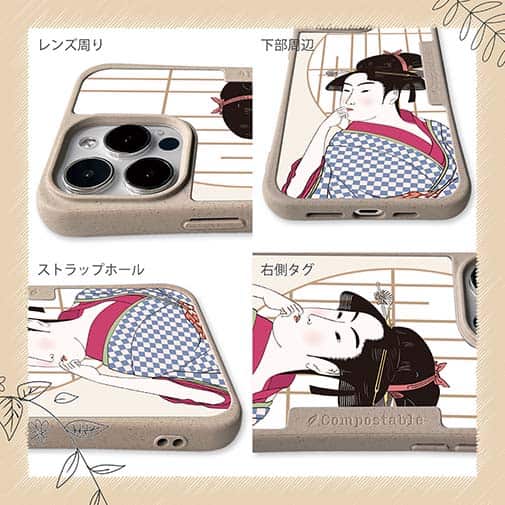 レンズ周り

下部周辺

ストラップホール

右側タグ

Compostable