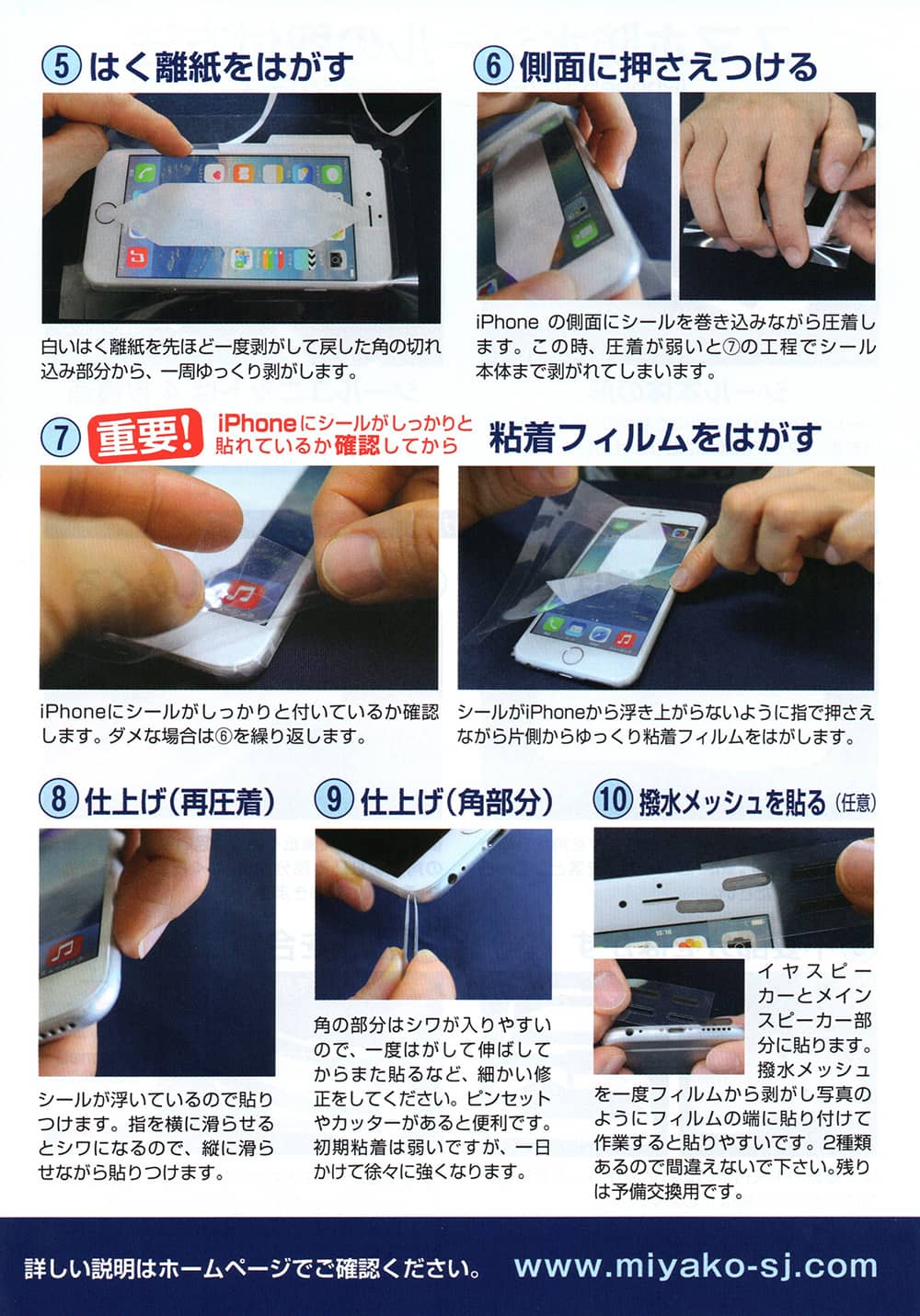 ⑤ はく離紙をはがす

白いはく離紙を先ほど一度剥がして戻した角の切れ込み部分から、一周ゆっくり剥がします。

⑥ 側面に押さえつける

iPhone の側面にシールを巻き込みながら圧着します。この時、圧着が弱いと⑦の工程でシール本体まで剥がれてしまいます。

⑦ 重要! iPhoneにシールがしっかりと貼れているか確認してから 粘着フィルムをはがす

iPhoneにシールがしっかりと付いているか確認します。ダメな場合は⑥を繰り返します。

シールがiPhoneから浮き上がらないように指で押さえながら片側からゆっくり粘着フィルムをはがします。

⑧ 仕上げ(再圧着)

シールが浮いているので貼りつけます。指を横に滑らせるとシワになるので、縦に滑らせながら貼りつけます。

⑨ 仕上げ(角部分)

角の部分はシワが入りやすいので、一度はがして伸ばしてからまた貼るなど、細かい修正をしてください。ピンセットやカッターがあると便利です。初期粘着は弱いですが、一日かけて徐々に強くなります。

⑩ 撥水メッシュを貼る (任意)

イヤスピーカーとメインスピーカー部分に貼ります。撥水メッシュを一度フィルムから剥がし写真のようにフィルムの端に貼り付けて作業すると貼りやすいです。2種類あるので間違えないで下さい。残りは予備交換用です。

詳しい説明はホームページでご確認ください。 www.miyako-sj.com